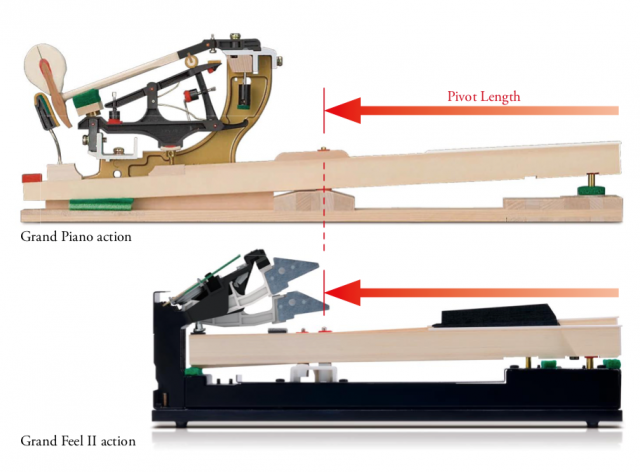 Pivot Length

Grand Piano action

Grand Feel II action